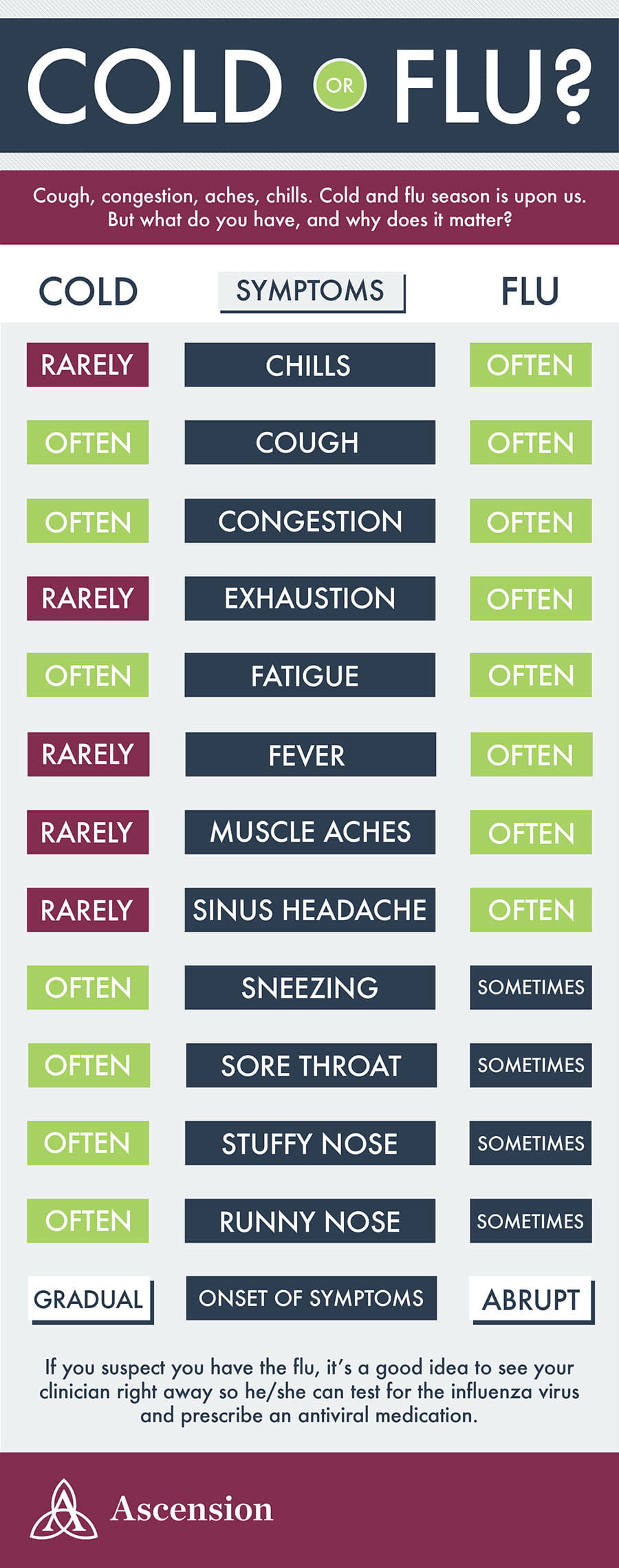 COLD OR FLU?

Cough, congestion, aches, chills. Cold and flu season is upon us. But what do you have, and why does it matter?

| COLD | SYMPTOMS | FLU |
|---|---|---|
| RARELY | CHILLS | OFTEN |
| OFTEN | COUGH | OFTEN |
| OFTEN | CONGESTION | OFTEN |
| RARELY | EXHAUSTION | OFTEN |
| OFTEN | FATIGUE | OFTEN |
| RARELY | FEVER | OFTEN |
| RARELY | MUSCLE ACHES | OFTEN |
| RARELY | SINUS HEADACHE | OFTEN |
| OFTEN | SNEEZING | SOMETIMES |
| OFTEN | SORE THROAT | SOMETIMES |
| OFTEN | STUFFY NOSE | SOMETIMES |
| OFTEN | RUNNY NOSE | SOMETIMES |
| GRADUAL | ONSET OF SYMPTOMS | ABRUPT |

If you suspect you have the flu, it's a good idea to see your clinician right away so he/she can test for the influenza virus and prescribe an antiviral medication.

Ascension